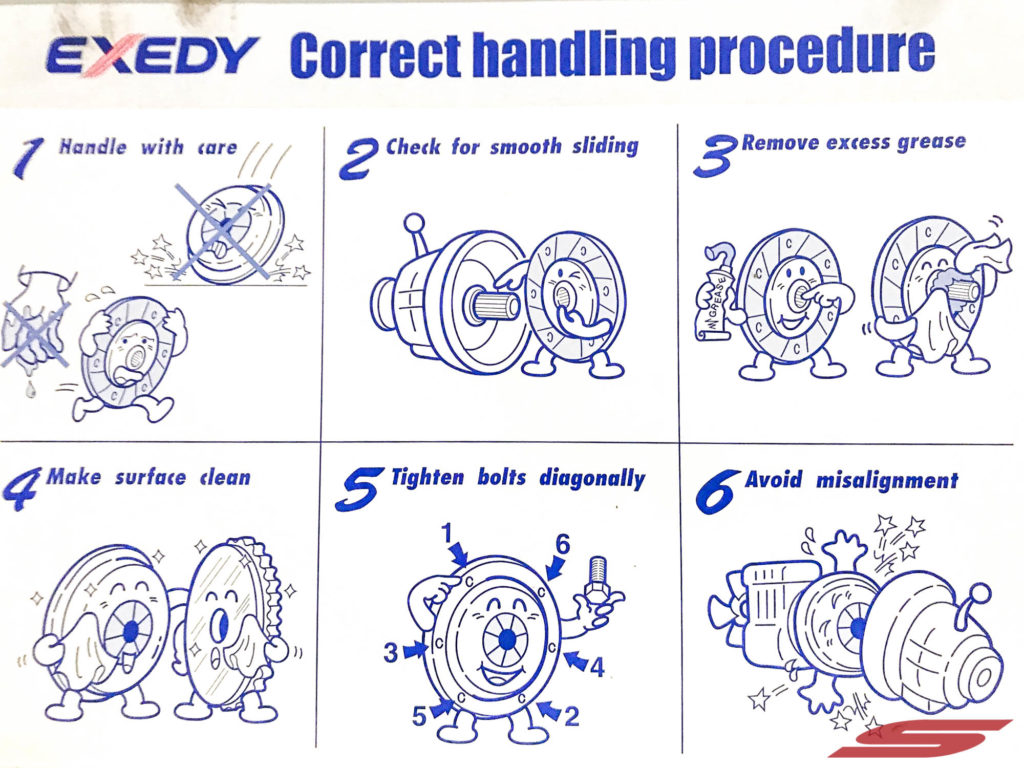 EXEDY Correct handling procedure

1 Handle with care

2 Check for smooth sliding

3 Remove excess grease

GREASE

4 Make surface clean

5 Tighten bolts diagonally

1
6
3
4
5
2

6 Avoid misalignment